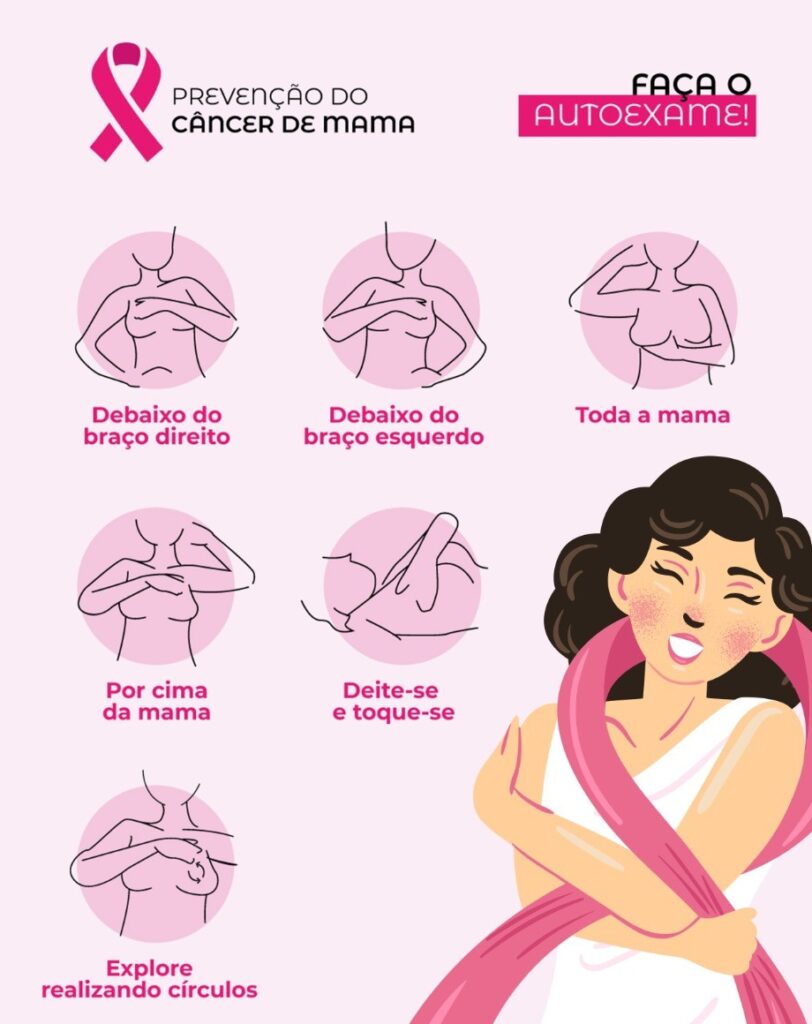 PREVENÇÃO DO
CÂNCER DE MAMA

FAÇA O
AUTOEXAME!

Debaixo do braço direito

Debaixo do braço esquerdo

Toda a mama

Por cima da mama

Deite-se e toque-se

Explore realizando círculos